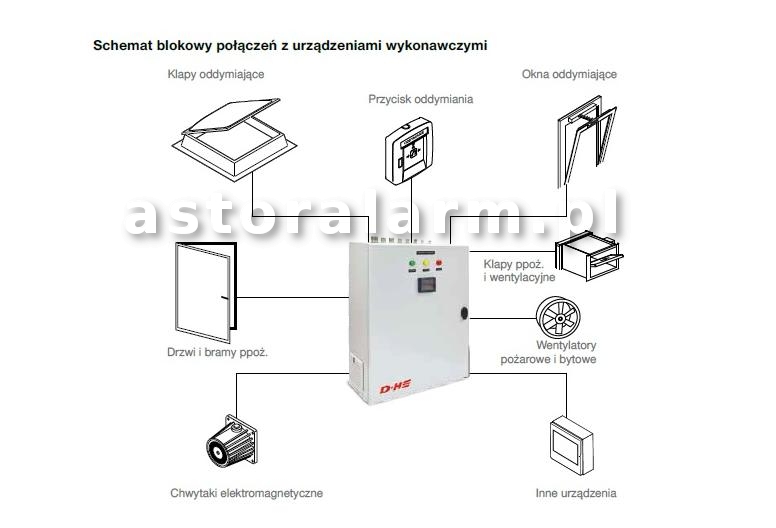 Schemat blokowy połączeń z urządzeniami wykonawczymi

Klapy oddymiające

Przycisk oddymiania

Okna oddymiające

astoralarm.pl

Klapy ppoż. i wentylacyjne

Drzwi i bramy ppoż.

Wentylatory pożarowe i bytowe

D+H

Chwytaki elektromagnetyczne

Inne urządzenia